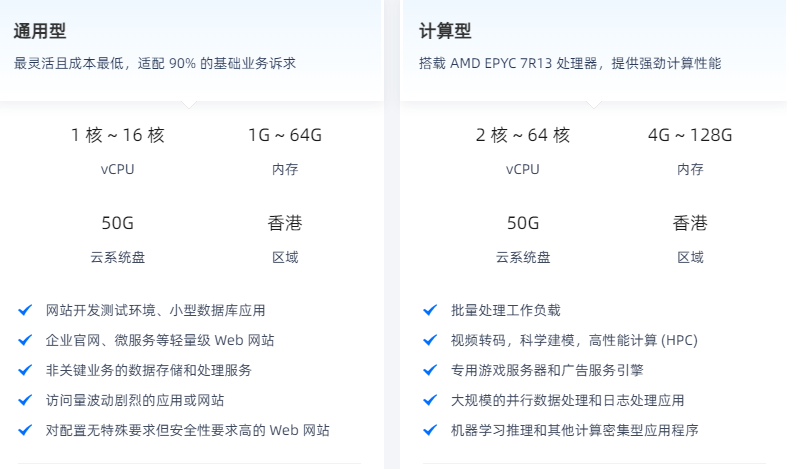 通用型

最灵活且成本最低，适配 90% 的基础业务诉求

1 核 ~ 16 核
vCPU

1G ~ 64G
内存

50G
云系统盘

香港
区域

网站开发测试环境、小型数据库应用
企业官网、微服务等轻量级 Web 网站
非关键业务的数据存储和处理服务
访问量波动剧烈的应用或网站
对配置无特殊要求但安全性要求高的 Web 网站

计算型

搭载 AMD EPYC 7R13 处理器，提供强劲计算性能

2 核 ~ 64 核
vCPU

4G ~ 128G
内存

50G
云系统盘

香港
区域

批量处理工作负载
视频转码，科学建模，高性能计算 (HPC)
专用游戏服务器和广告服务引擎
大规模的并行数据处理和日志处理应用
机器学习推理和其他计算密集型应用程序